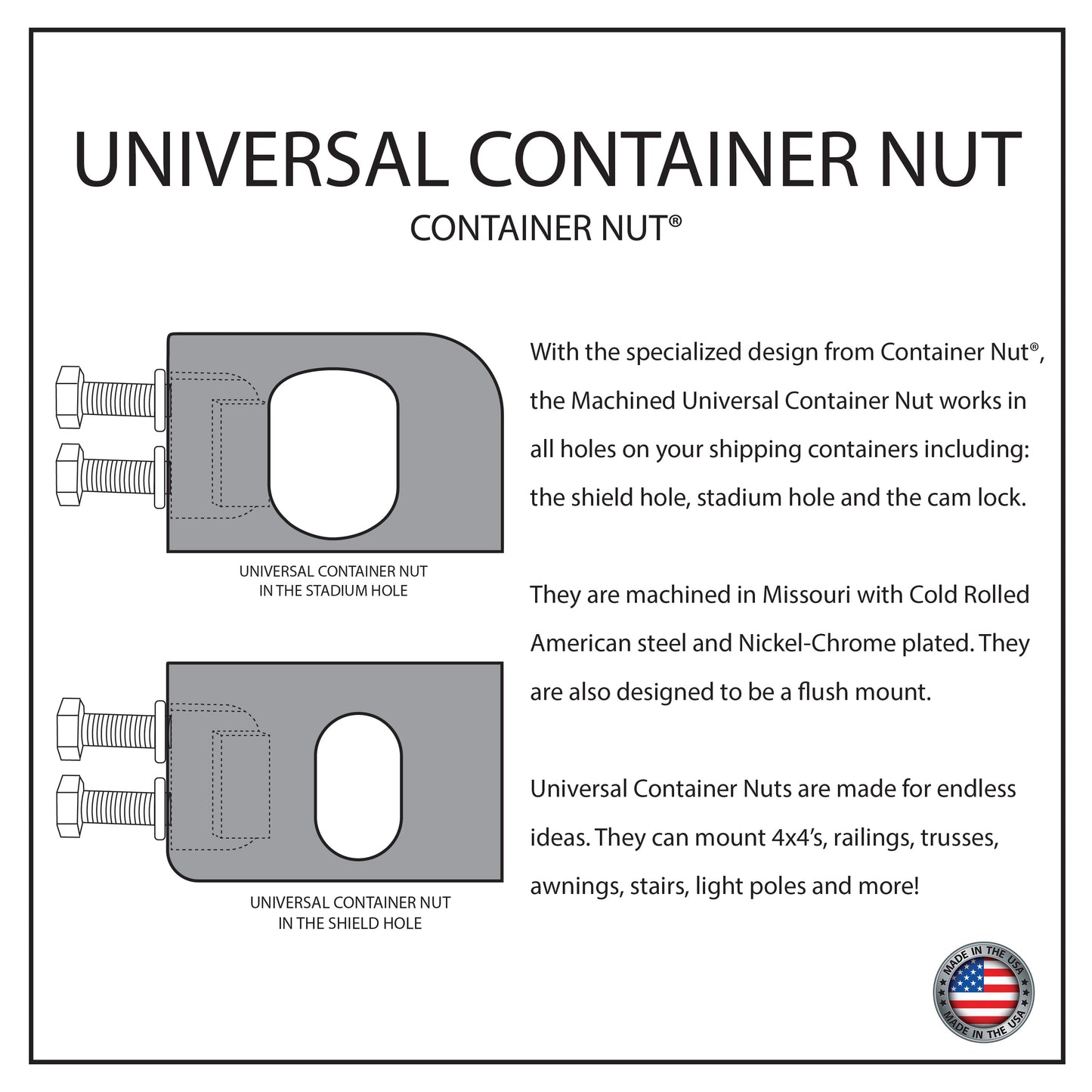 UNIVERSAL CONTAINER NUT

CONTAINER NUT®

UNIVERSAL CONTAINER NUT
IN THE STADIUM HOLE

UNIVERSAL CONTAINER NUT
IN THE SHIELD HOLE

With the specialized design from Container Nut®, the Machined Universal Container Nut works in all holes on your shipping containers including: the shield hole, stadium hole and the cam lock.

They are machined in Missouri with Cold Rolled American steel and Nickel-Chrome plated. They are also designed to be a flush mount.

Universal Container Nuts are made for endless ideas. They can mount 4x4's, railings, trusses, awnings, stairs, light poles and more!

MADE IN THE USA
MADE IN THE USA