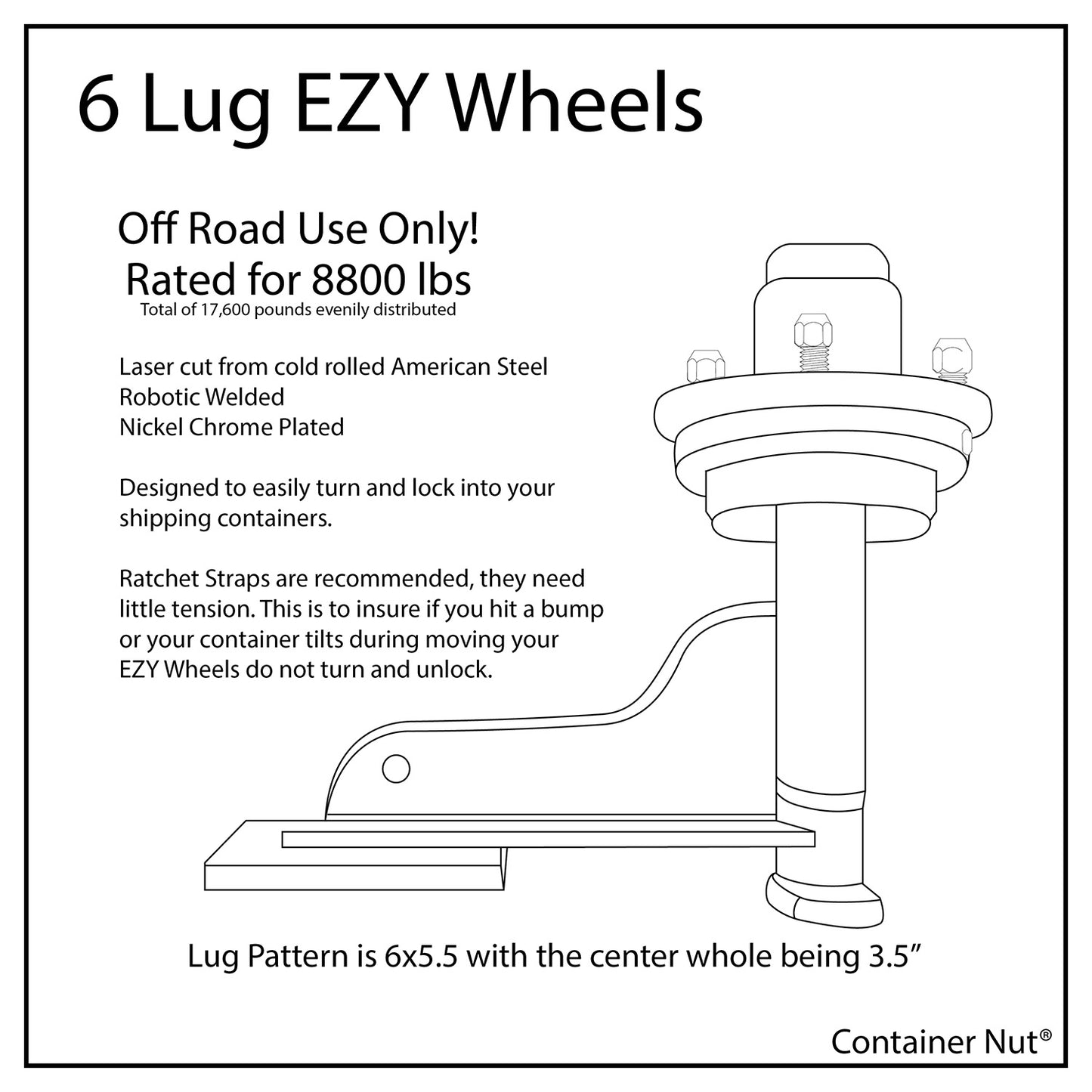 6 Lug EZY Wheels

Off Road Use Only!
Rated for 8800 lbs
Total of 17,600 pounds evenily distributed

Laser cut from cold rolled American Steel
Robotic Welded
Nickel Chrome Plated

Designed to easily turn and lock into your shipping containers.

Ratchet Straps are recommended, they need little tension. This is to insure if you hit a bump or your container tilts during moving your EZY Wheels do not turn and unlock.

Lug Pattern is 6x5.5 with the center whole being 3.5”

Container Nut®