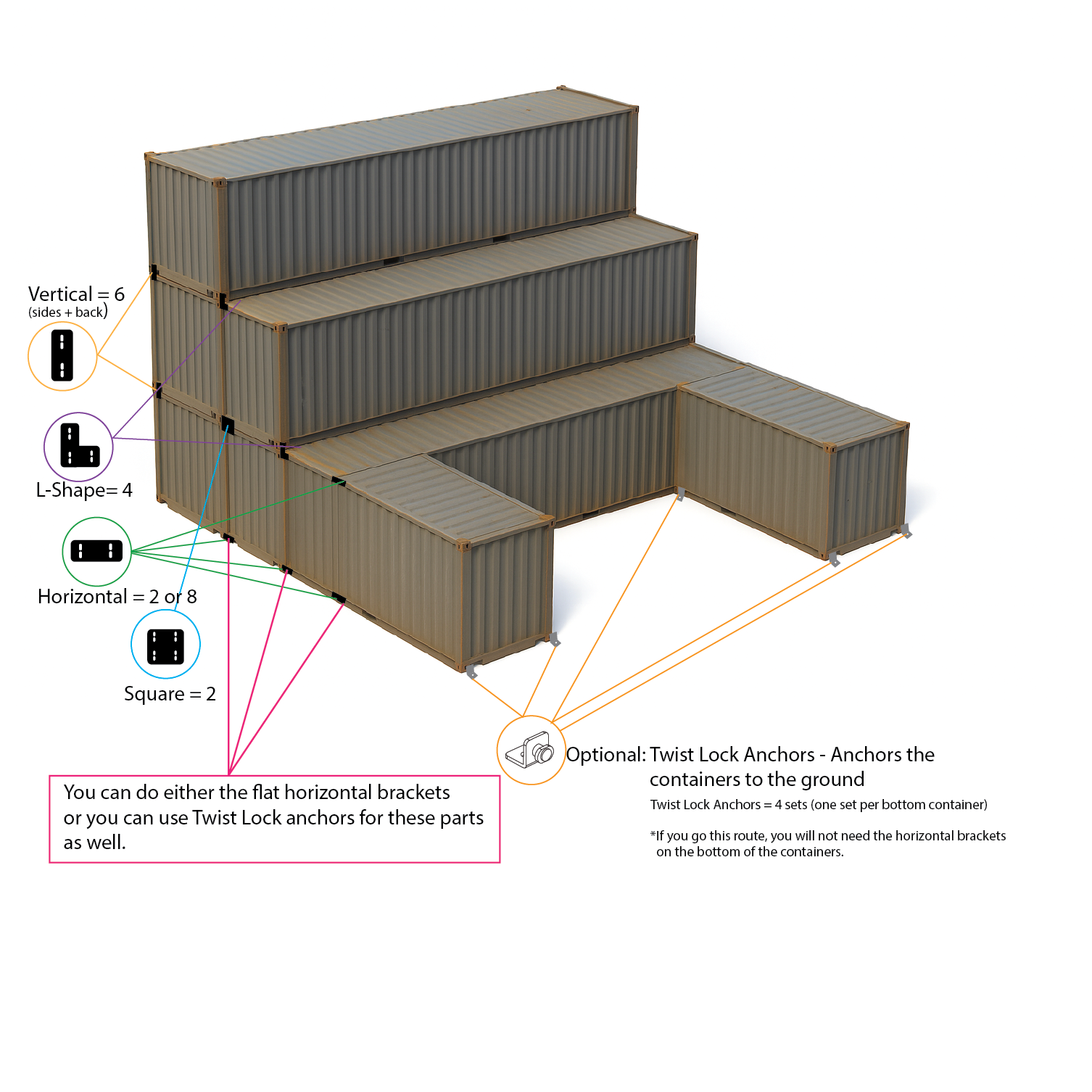 Vertical = 6
(sides + back)

L-Shape= 4

Horizontal = 2 or 8

Square = 2

You can do either the flat horizontal brackets or you can use Twist Lock anchors for these parts as well.

Optional: Twist Lock Anchors - Anchors the containers to the ground

Twist Lock Anchors = 4 sets (one set per bottom container)

*If you go this route, you will not need the horizontal brackets on the bottom of the containers.