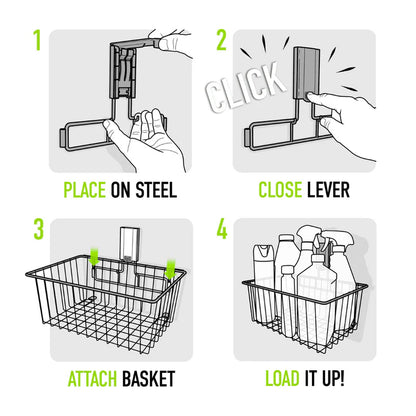 1

PLACE ON STEEL

2

CLICK

CLOSE LEVER

3

ATTACH BASKET

4

LOAD IT UP!