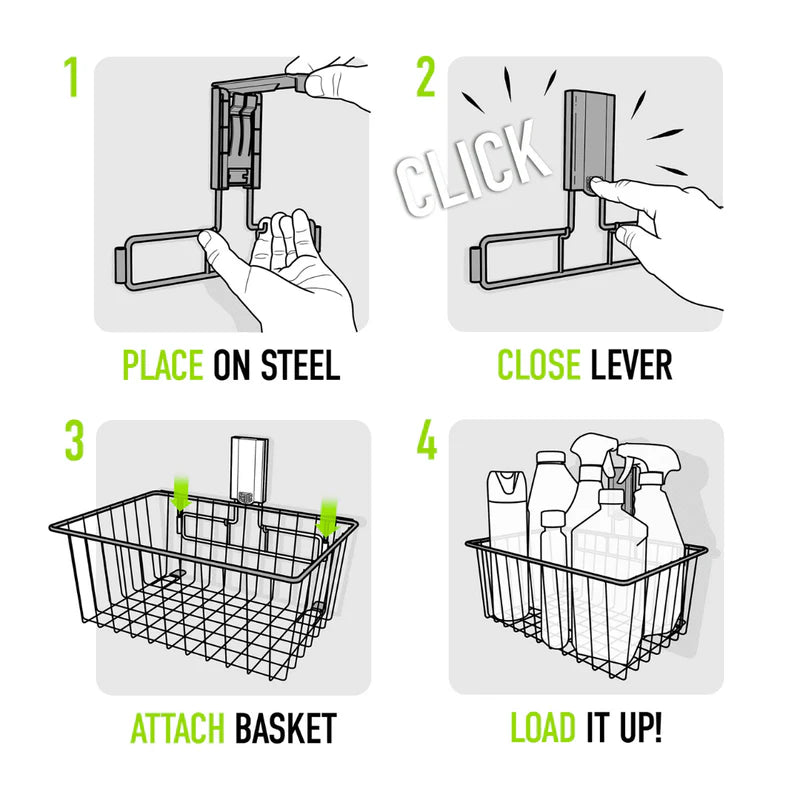 1

PLACE ON STEEL

2

CLICK

CLOSE LEVER

3

ATTACH BASKET

4

LOAD IT UP!